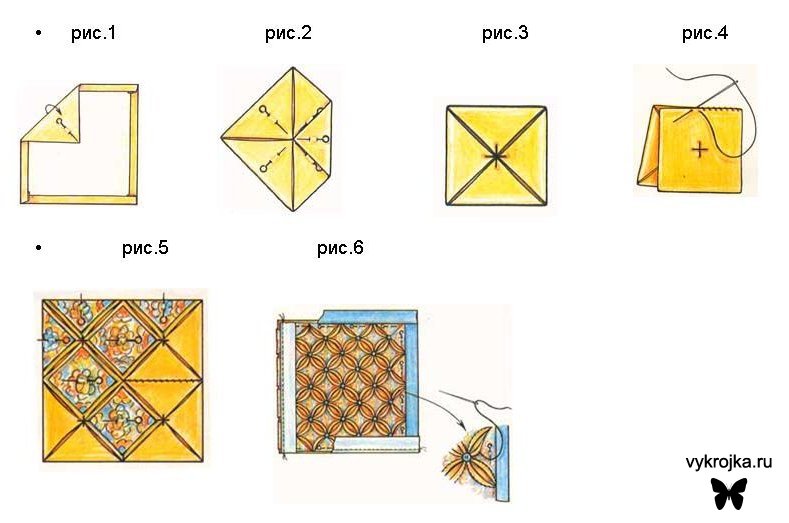 • рис.1 рис.2 рис.3 рис.4

• рис.5 рис.6

vykrojka.ru